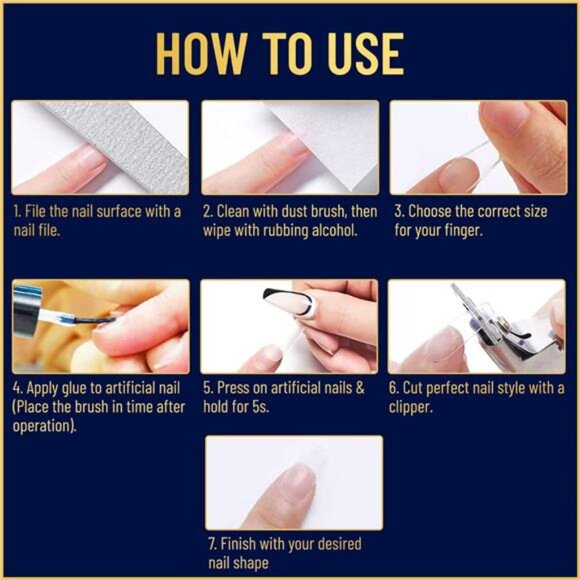 HOW TO USE

1. File the nail surface with a nail file.

2. Clean with dust brush, then wipe with rubbing alcohol.

3. Choose the correct size for your finger.

4. Apply glue to artificial nail (Place the brush in time after operation).

5. Press on artificial nails & hold for 5s.

6. Cut perfect nail style with a clipper.

7. Finish with your desired nail shape